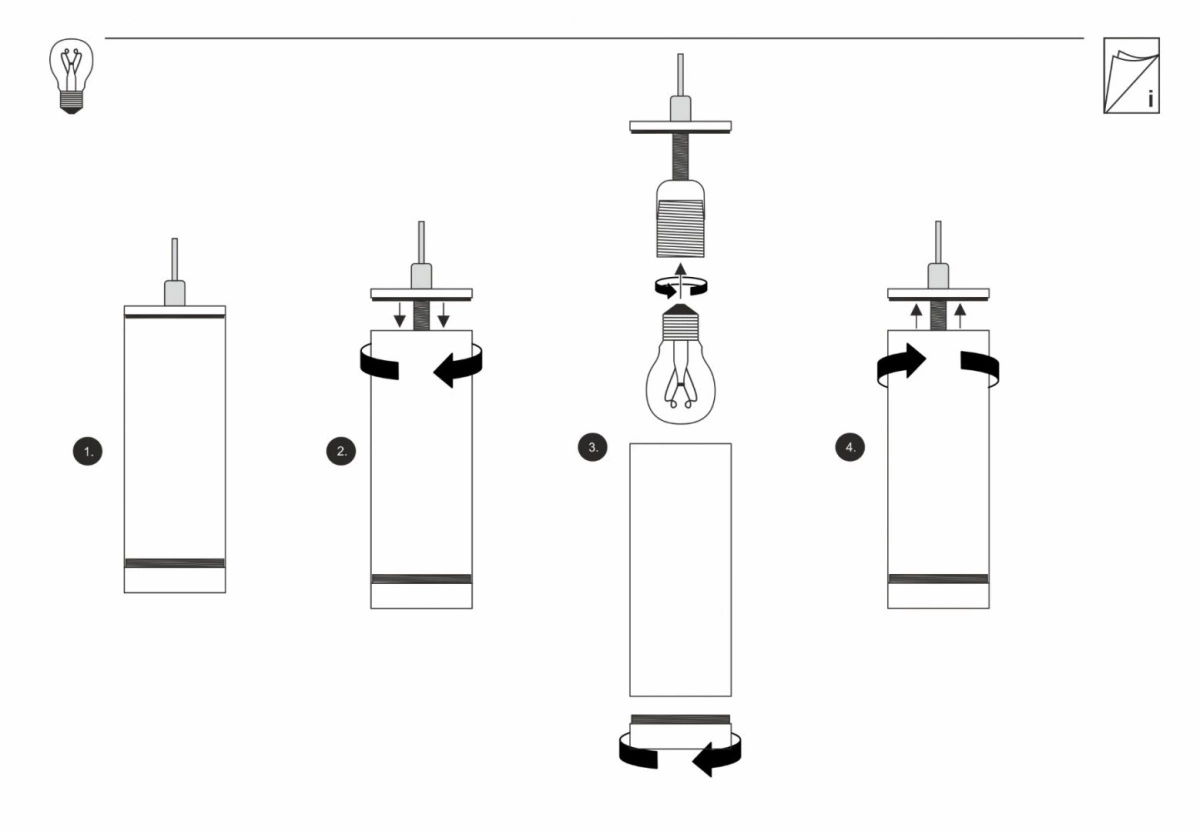 i

1.

2.

3.

4.