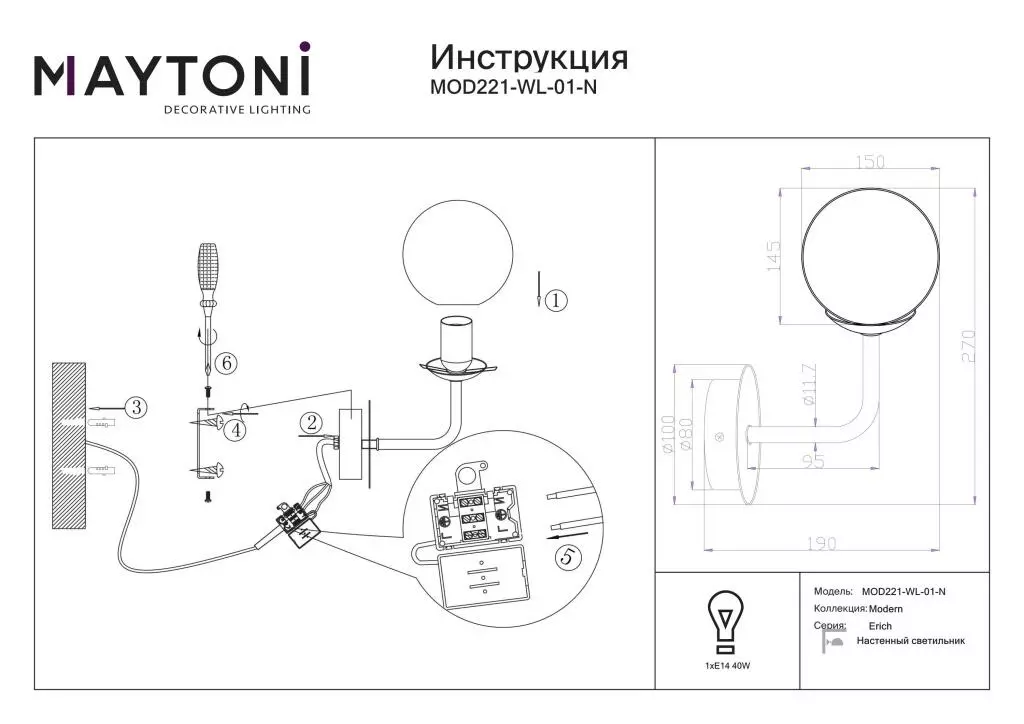 MAYTONI
DECORATIVE LIGHTING

Инструкция
MOD221-WL-01-N

1
6
3
4
2
5

150
145
270
Ø11.7
Ø100
Ø80
95
190

1xE14 40W

Модель: MOD221-WL-01-N
Коллекция: Modern
Серия: Erich
Настенный светильник