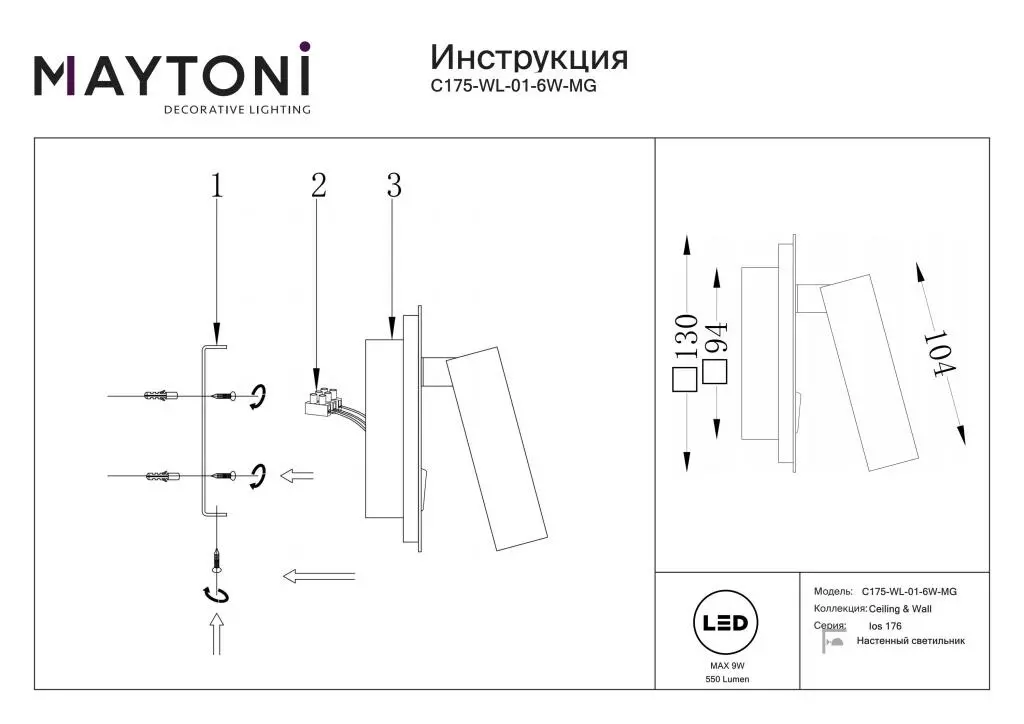 MAYTONI
DECORATIVE LIGHTING

Инструкция
C175-WL-01-6W-MG

1
2
3

□130
□94
104

LED
MAX 9W
550 Lumen

Модель: C175-WL-01-6W-MG
Коллекция: Ceiling & Wall
Серия: Ios 176
Настенный светильник