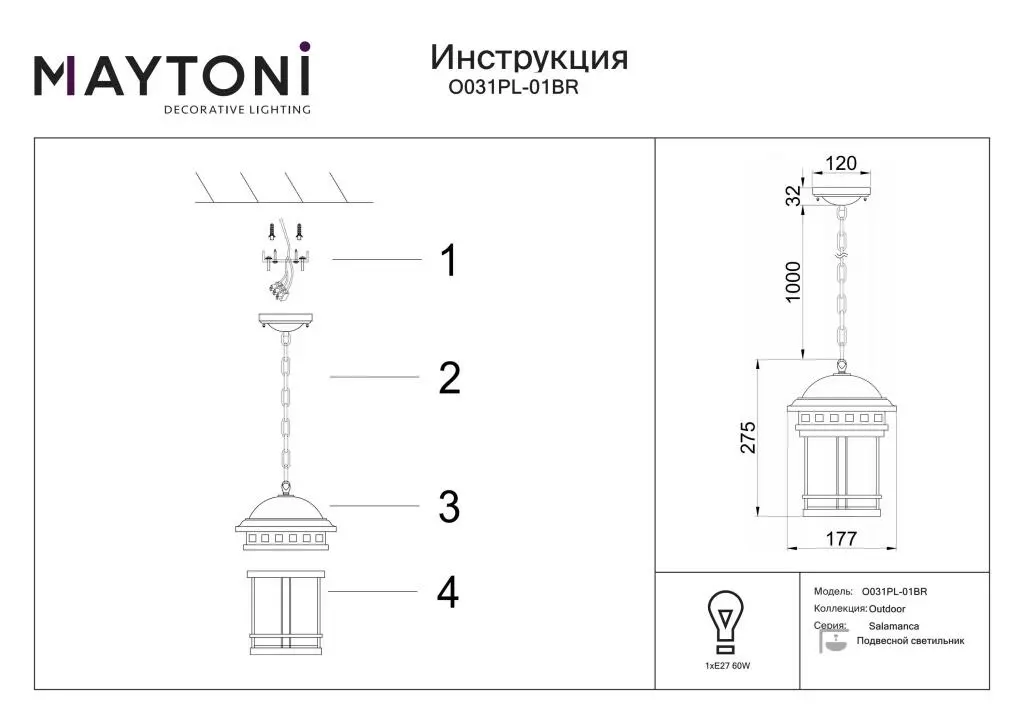 MAYTONI
DECORATIVE LIGHTING

Инструкция
O031PL-01BR

1
2
3
4

120
32
1000
275
177

1xE27 60W

Модель: O031PL-01BR
Коллекция: Outdoor
Серия: Salamanca
Подвесной светильник