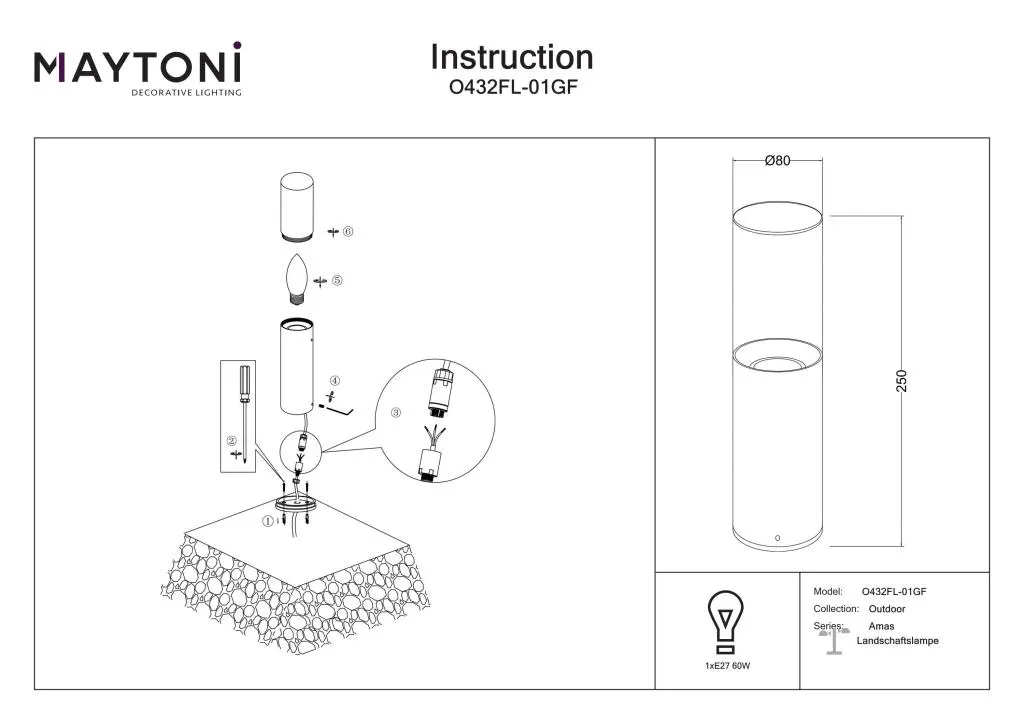 MAYTONI
DECORATIVE LIGHTING

Instruction
O432FL-01GF

⑥

⑤

④

③

②

①

Ø80

250

1xE27 60W

Model: O432FL-01GF
Collection: Outdoor
Series: Amas
Landschaftslampe