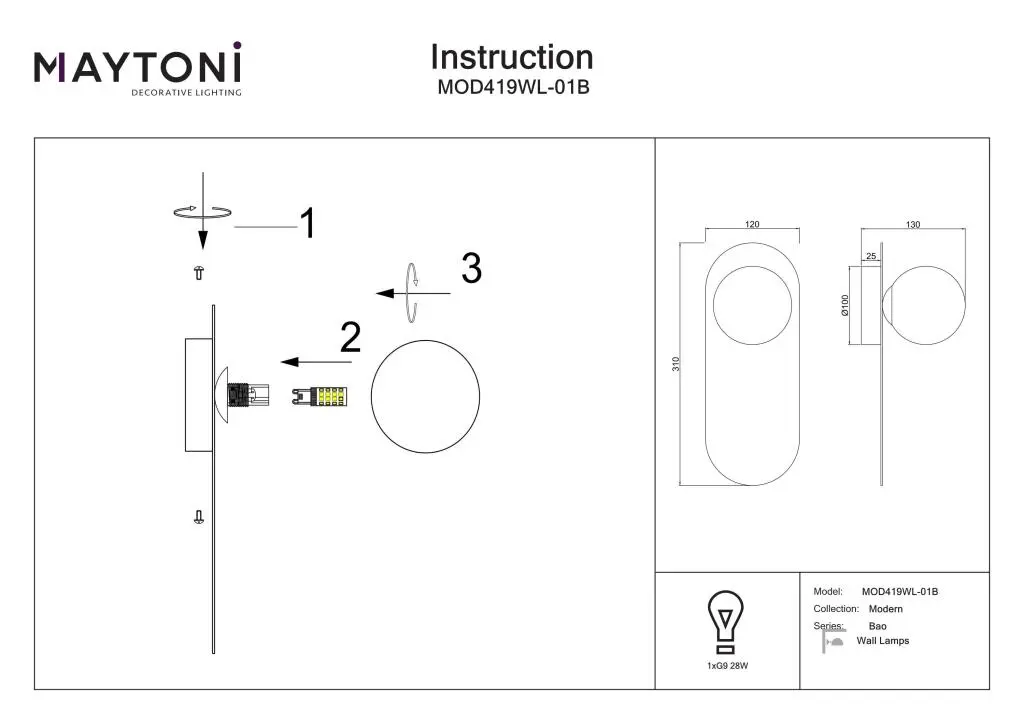 MAYTONI
DECORATIVE LIGHTING

Instruction
MOD419WL-01B

1

3

2

120

130

25

Ø100

310

1xG9 28W

Model: MOD419WL-01B
Collection: Modern
Series: Bao
Wall Lamps