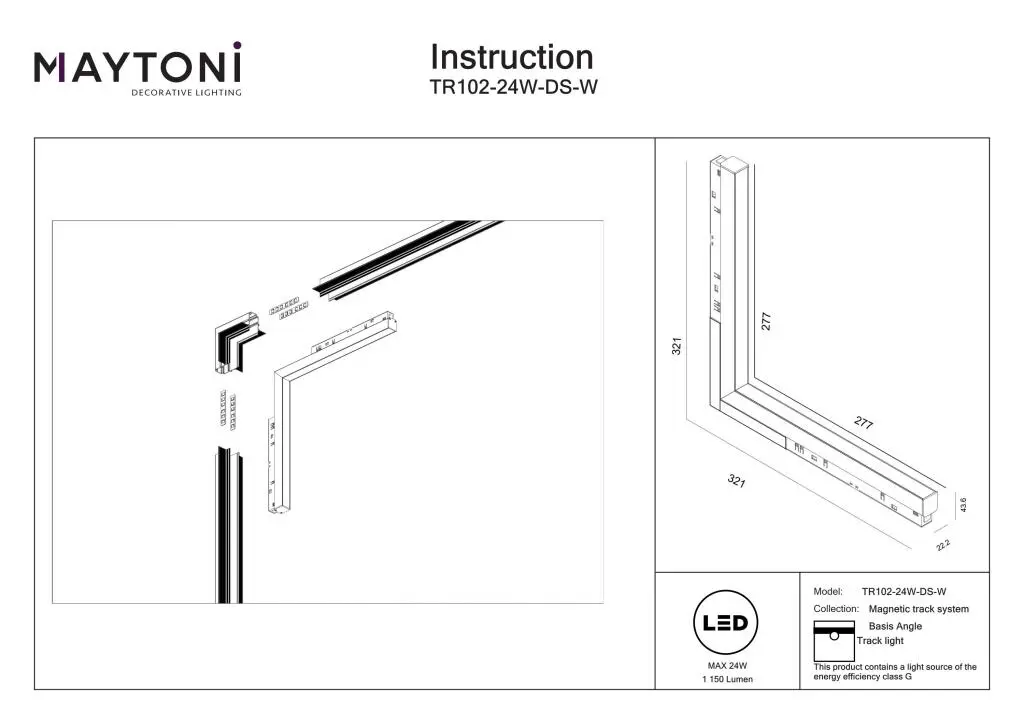 MAYTONI
DECORATIVE LIGHTING

Instruction
TR102-24W-DS-W

321
277
277
321
43.6
22.2

LED
MAX 24W
1 150 Lumen

Model: TR102-24W-DS-W
Collection: Magnetic track system
Basis Angle
Track light
This product contains a light source of the energy efficiency class G