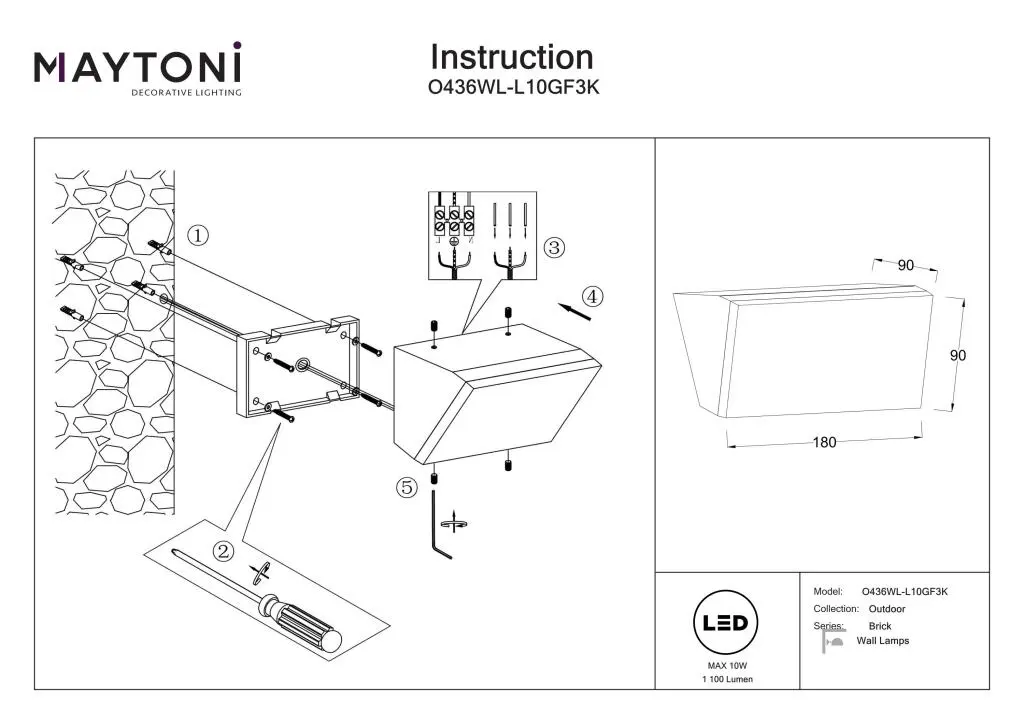 MAYTONI
DECORATIVE LIGHTING

Instruction
O436WL-L10GF3K

①
②
③
④
⑤

90
90
180

LED
MAX 10W
1 100 Lumen

Model: O436WL-L10GF3K
Collection: Outdoor
Series: Brick
Wall Lamps