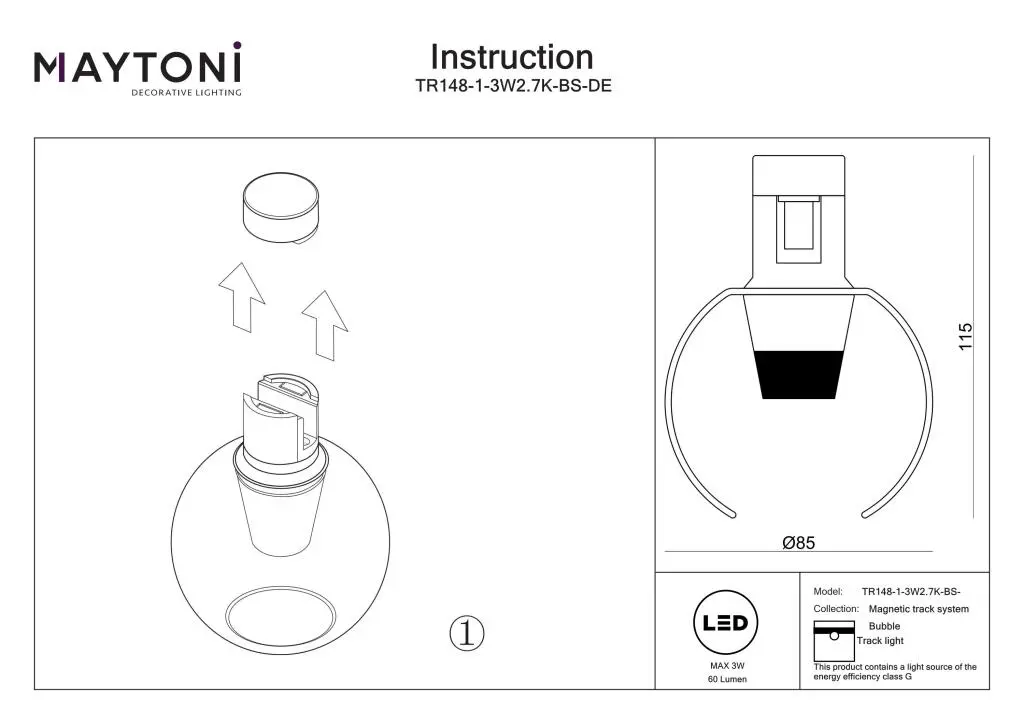 MAYTONI
DECORATIVE LIGHTING

Instruction
TR148-1-3W2.7K-BS-DE

①

115

Ø85

LED
MAX 3W
60 Lumen

Model: TR148-1-3W2.7K-BS-
Collection: Magnetic track system
Bubble
Track light
This product contains a light source of the energy efficiency class G