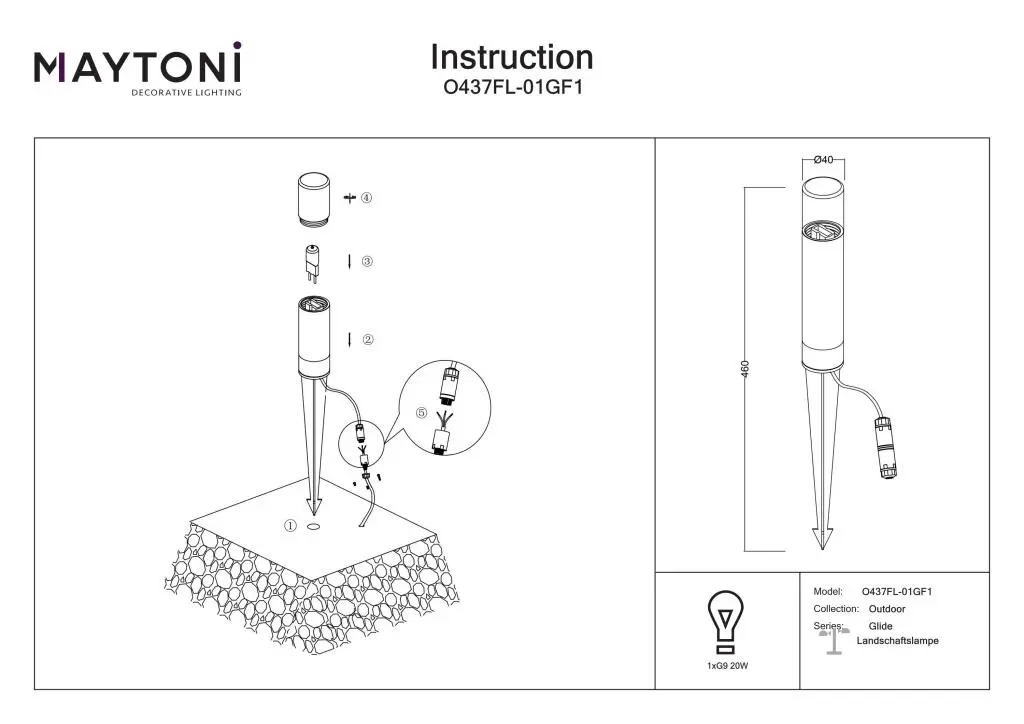 MAYTONI
DECORATIVE LIGHTING

Instruction
O437FL-01GF1

④

③

②

⑤

①

Ø40

460

1xG9 20W

Model: O437FL-01GF1
Collection: Outdoor
Series: Glide
Landschaftslampe