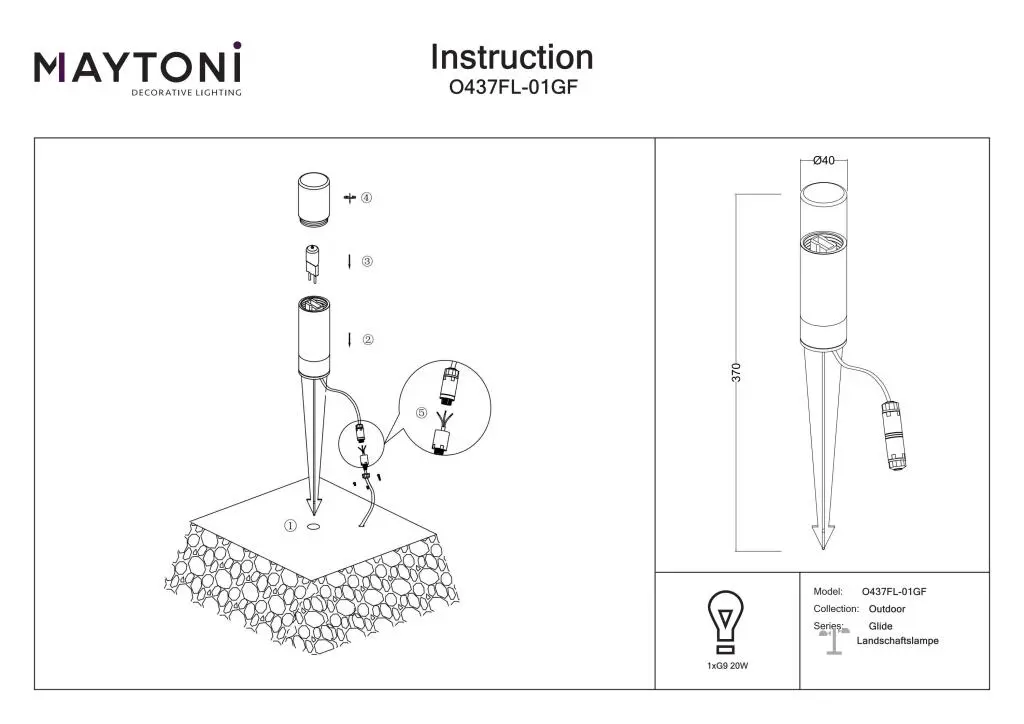 MAYTONI
DECORATIVE LIGHTING

Instruction
O437FL-01GF

④
③
②
⑤
①

Ø40
370

1xG9 20W

Model: O437FL-01GF
Collection: Outdoor
Series: Glide
Landschaftslampe