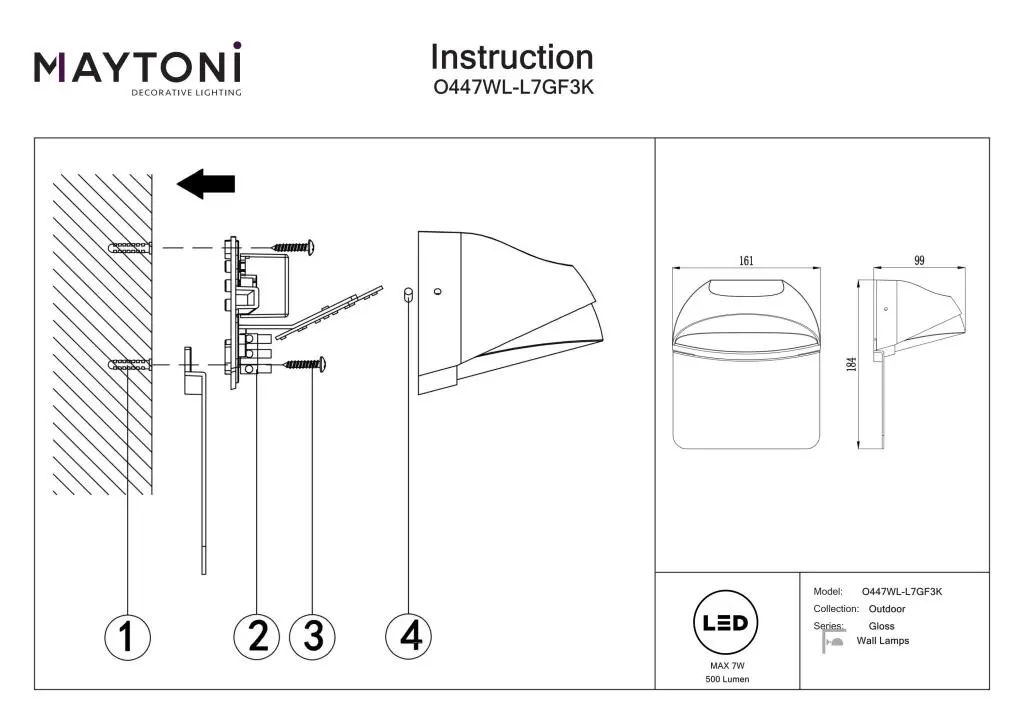 MAYTONI
DECORATIVE LIGHTING

Instruction
O447WL-L7GF3K

1
2
3
4

161
99
184

LED
MAX 7W
500 Lumen

Model: O447WL-L7GF3K
Collection: Outdoor
Series: Gloss
Wall Lamps