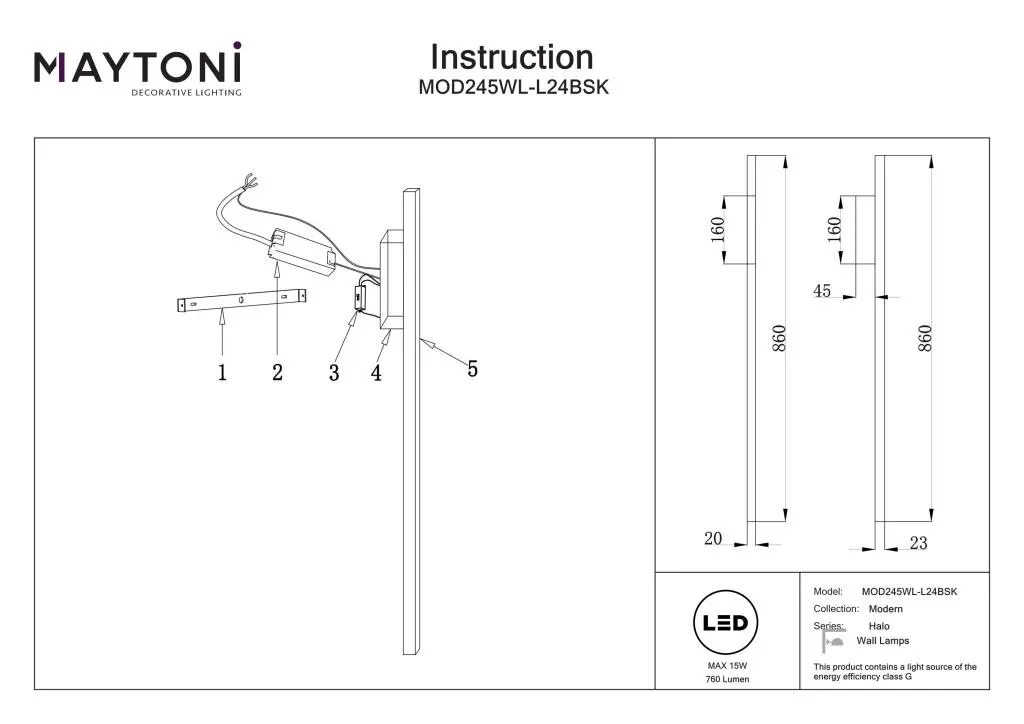 MAYTONI
DECORATIVE LIGHTING

Instruction
MOD245WL-L24BSK

1 2 3 4 5

160
860
20

160
45
860
23

LED
MAX 15W
760 Lumen

Model: MOD245WL-L24BSK
Collection: Modern
Series: Halo
Wall Lamps
This product contains a light source of the energy efficiency class G