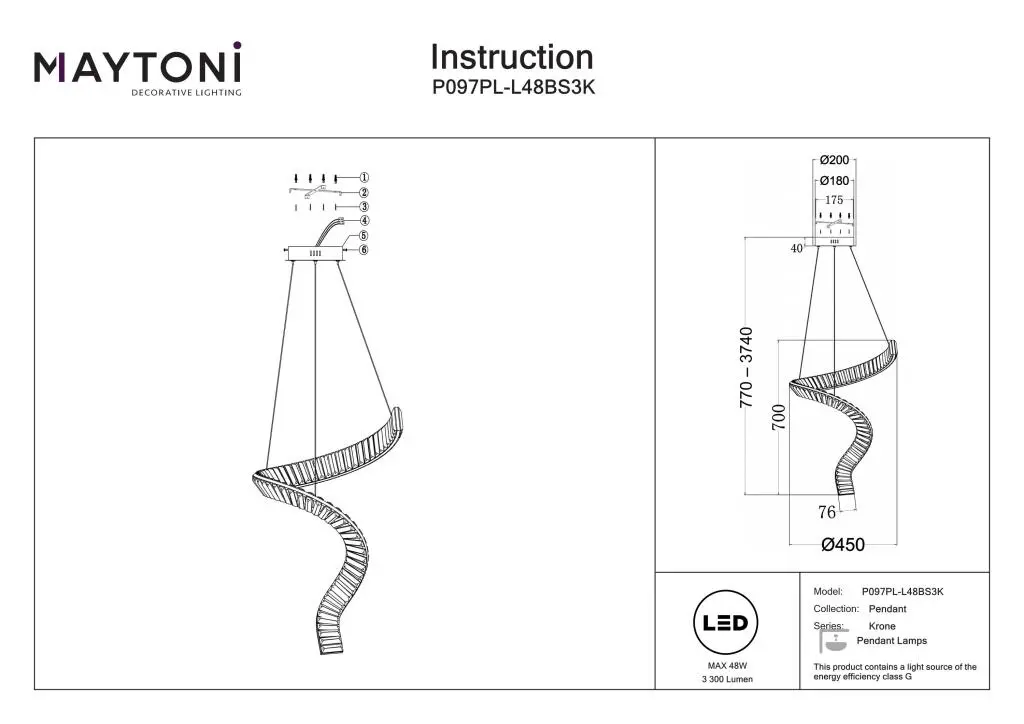 MAYTONI
DECORATIVE LIGHTING

Instruction
P097PL-L48BS3K

①
②
③
④
⑤
⑥

Ø200
Ø180
175
40
770 – 3740
700
76
Ø450

LED
MAX 48W
3 300 Lumen

Model: P097PL-L48BS3K
Collection: Pendant
Series: Krone
Pendant Lamps
This product contains a light source of the energy efficiency class G