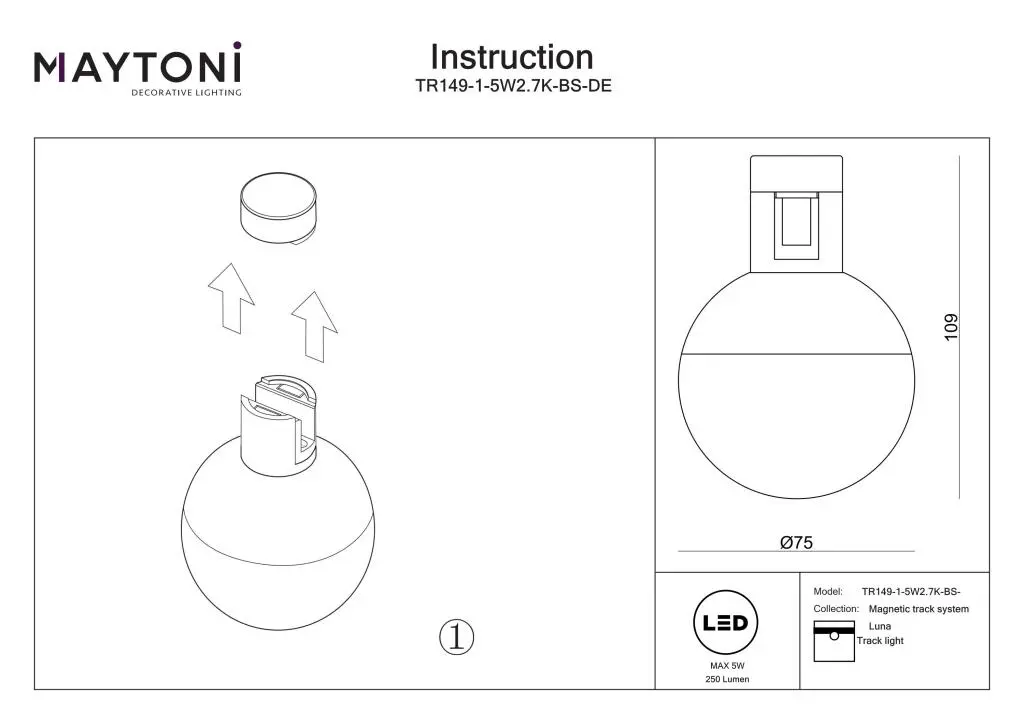 MAYTONI
DECORATIVE LIGHTING

Instruction
TR149-1-5W2.7K-BS-DE

①

109

Ø75

LED
MAX 5W
250 Lumen

Model: TR149-1-5W2.7K-BS-
Collection: Magnetic track system
Luna
Track light