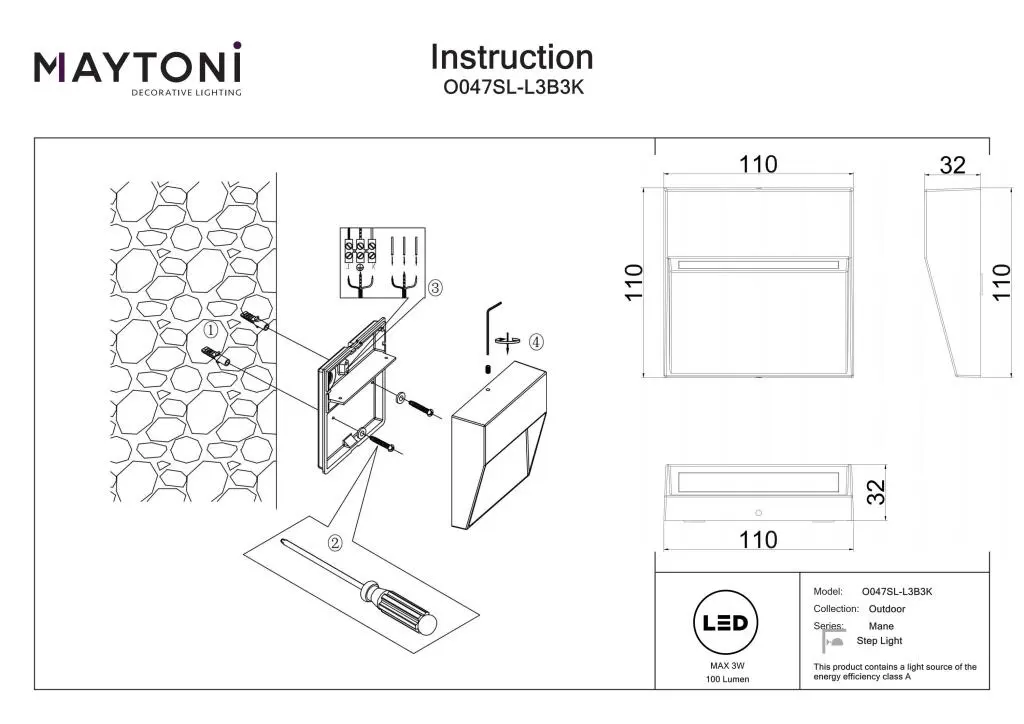 MAYTONI
DECORATIVE LIGHTING

Instruction
O047SL-L3B3K

①
②
③
④

110
32
110
110
32
110

LED
MAX 3W
100 Lumen

Model: O047SL-L3B3K
Collection: Outdoor
Series: Mane
Step Light

This product contains a light source of the energy efficiency class A