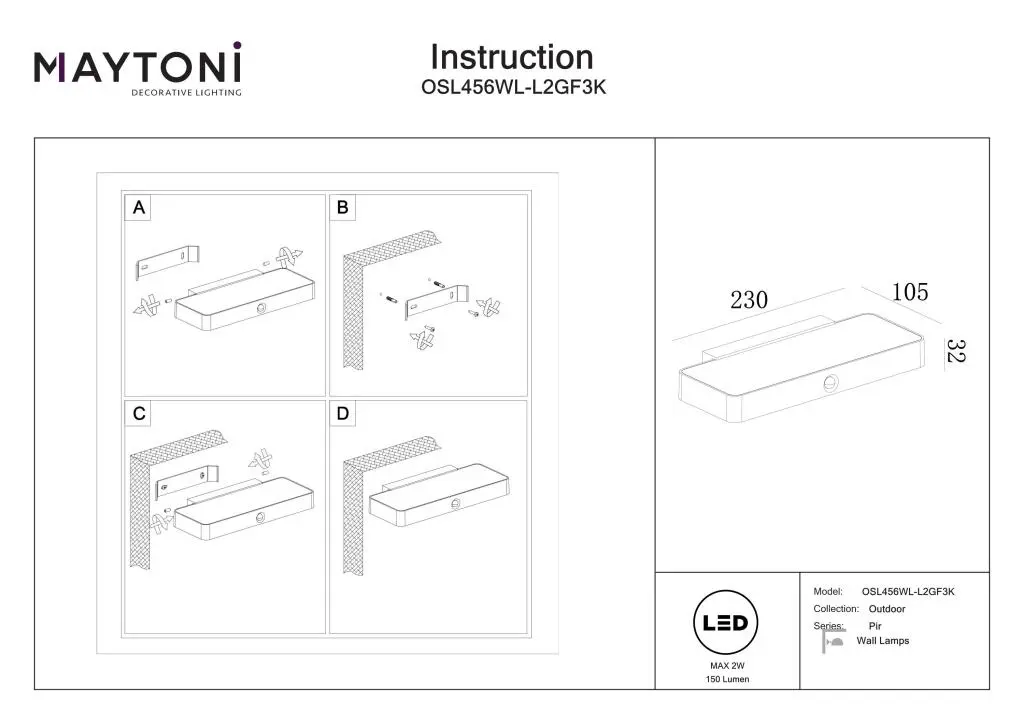 MAYTONI
DECORATIVE LIGHTING

Instruction
OSL456WL-L2GF3K

A

B

C

D

230

105

32

LED

MAX 2W
150 Lumen

Model: OSL456WL-L2GF3K
Collection: Outdoor
Series: Pir
Wall Lamps