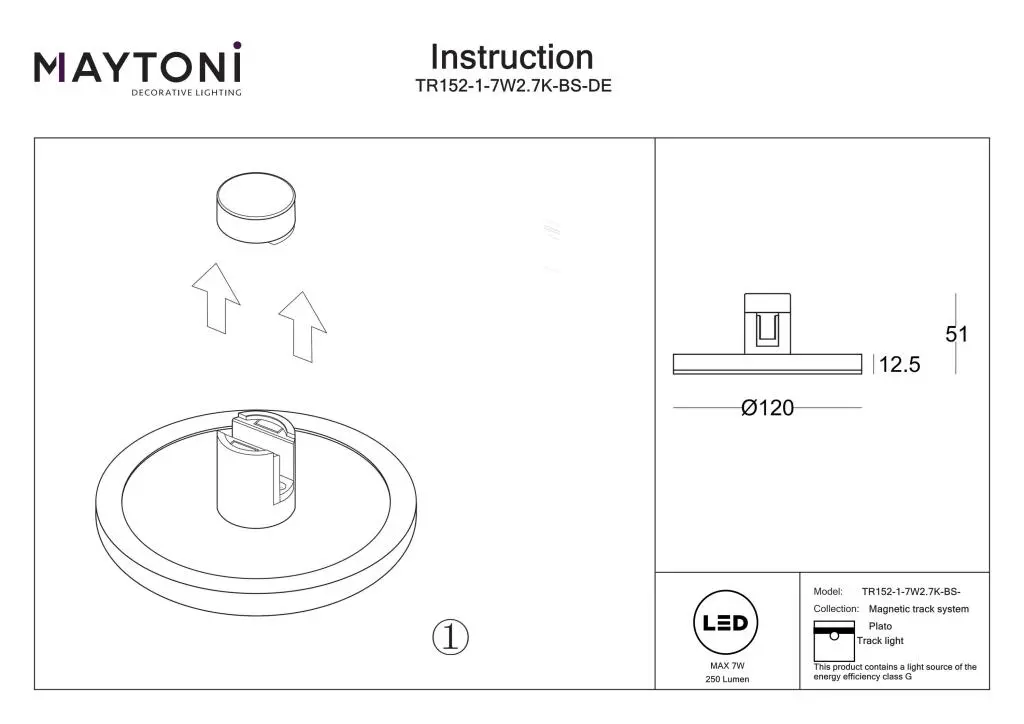 MAYTONI
DECORATIVE LIGHTING

Instruction
TR152-1-7W2.7K-BS-DE

①

51

12.5

Ø120

LED

MAX 7W
250 Lumen

Model: TR152-1-7W2.7K-BS-
Collection: Magnetic track system
Plato
Track light
This product contains a light source of the energy efficiency class G