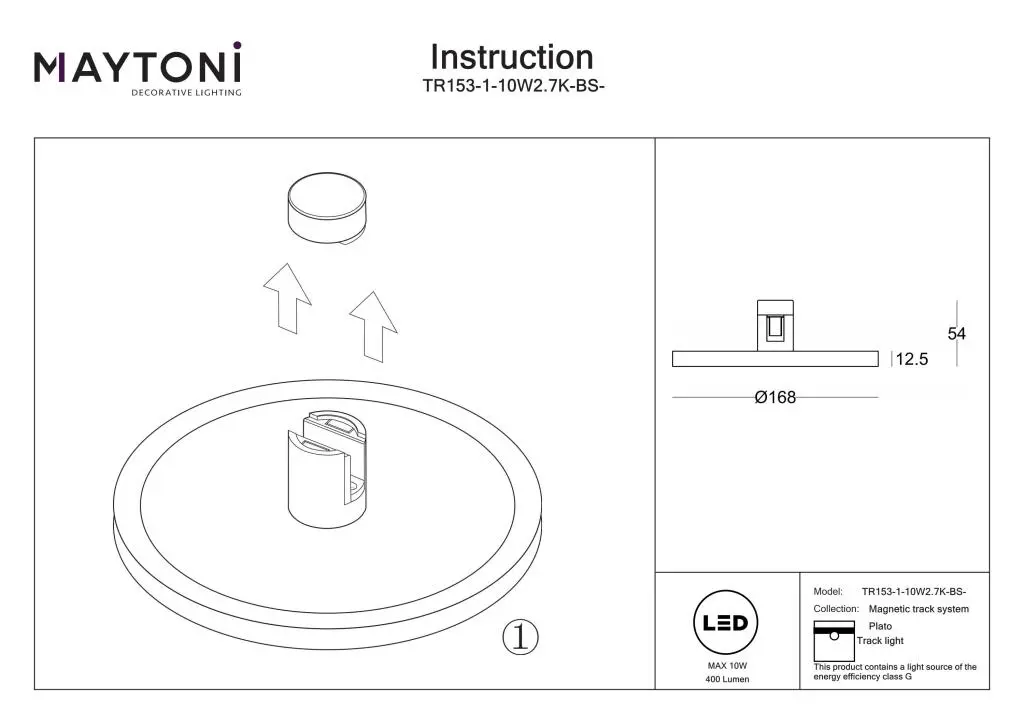 MAYTONI
DECORATIVE LIGHTING

Instruction
TR153-1-10W2.7K-BS-

①

54
12.5
Ø168

LED
MAX 10W
400 Lumen

Model: TR153-1-10W2.7K-BS-
Collection: Magnetic track system
Plato
Track light
This product contains a light source of the energy efficiency class G