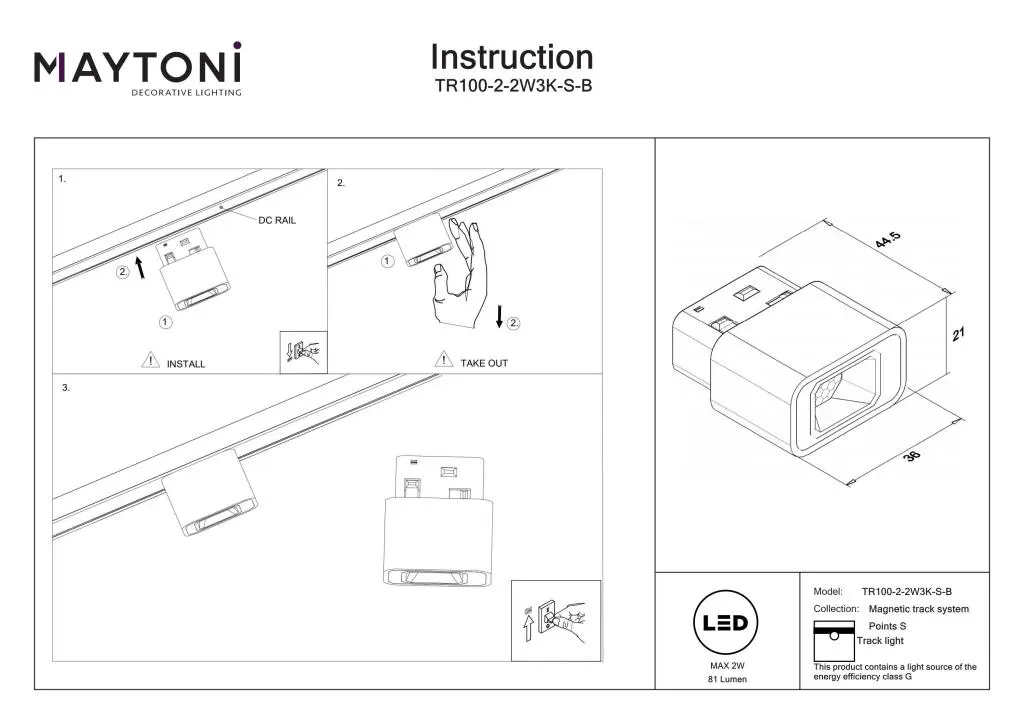 MAYTONI
DECORATIVE LIGHTING

Instruction
TR100-2-2W3K-S-B

1.
DC RAIL
2
1
INSTALL

2.
1
2
TAKE OUT

3.

44.5
21
36

LED
MAX 2W
81 Lumen

Model: TR100-2-2W3K-S-B
Collection: Magnetic track system
Points S
Track light
This product contains a light source of the energy efficiency class G