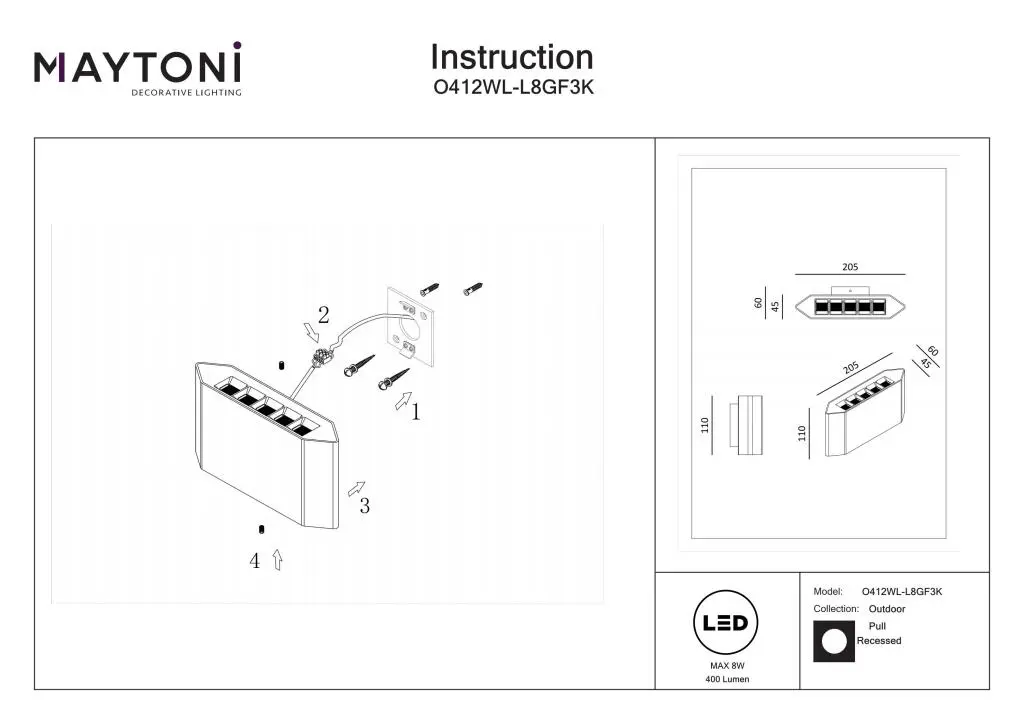 MAYTONI
DECORATIVE LIGHTING

Instruction
O412WL-L8GF3K

2

1

3

4

205
60
45

205
60
45

110

110

LED
MAX 8W
400 Lumen

Model: O412WL-L8GF3K
Collection: Outdoor
Pull
Recessed