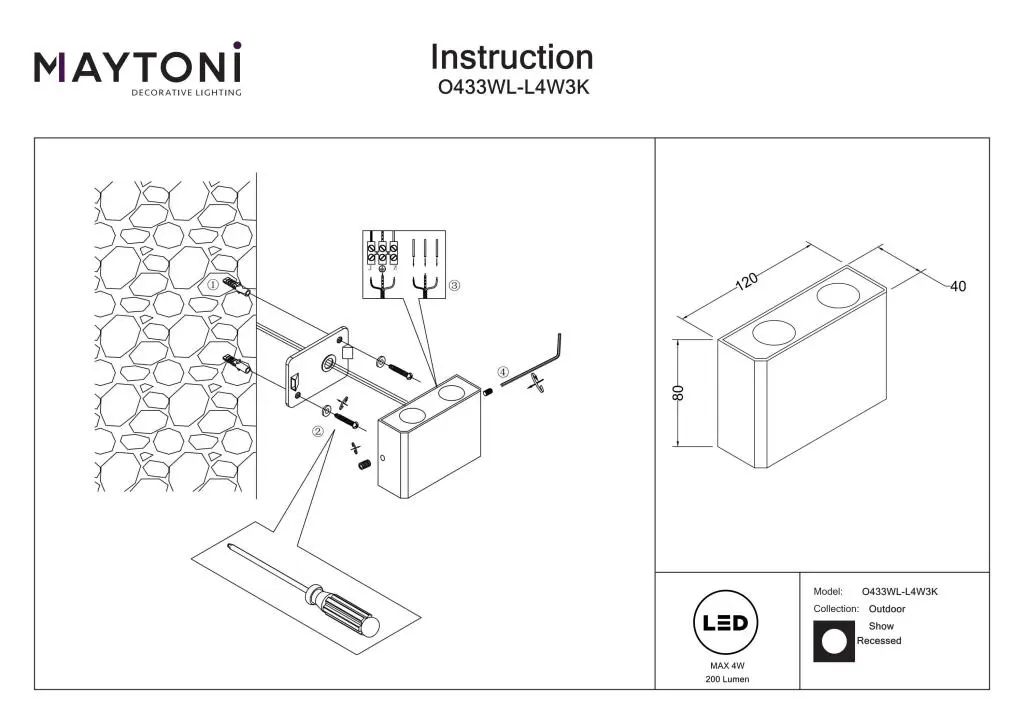 MAYTONI
DECORATIVE LIGHTING

Instruction
O433WL-L4W3K

①
②
③
④

120
40
80

LED
MAX 4W
200 Lumen

Model: O433WL-L4W3K
Collection: Outdoor
Show
Recessed