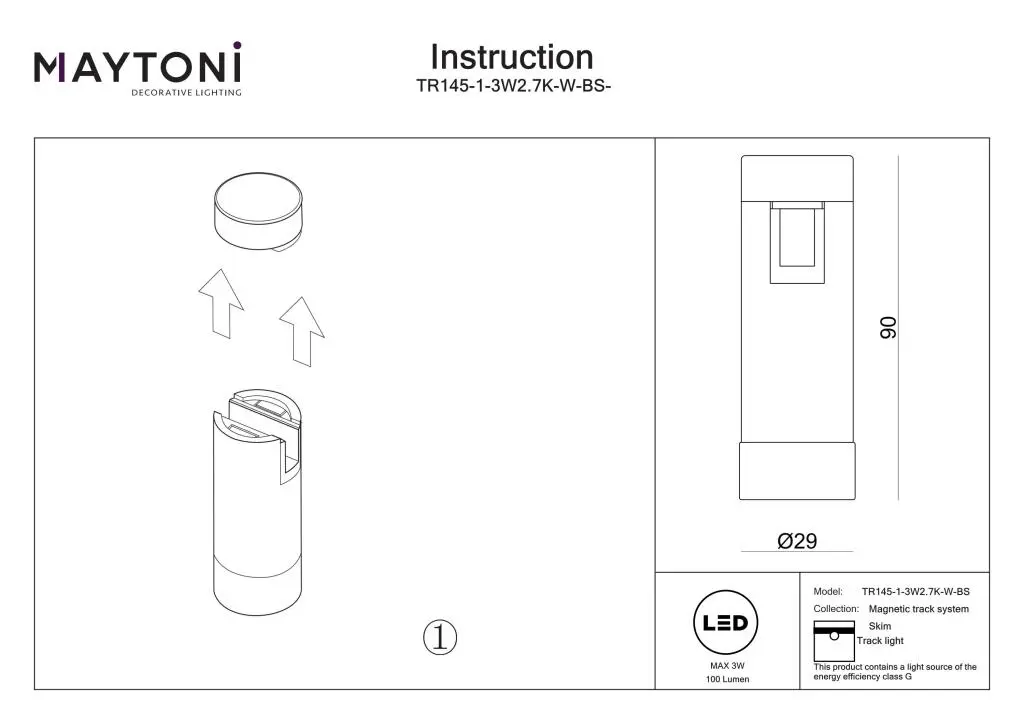 MAYTONI
DECORATIVE LIGHTING

Instruction
TR145-1-3W2.7K-W-BS-

①

90

Ø29

LED
MAX 3W
100 Lumen

Model: TR145-1-3W2.7K-W-BS
Collection: Magnetic track system
Skim
Track light
This product contains a light source of the energy efficiency class G