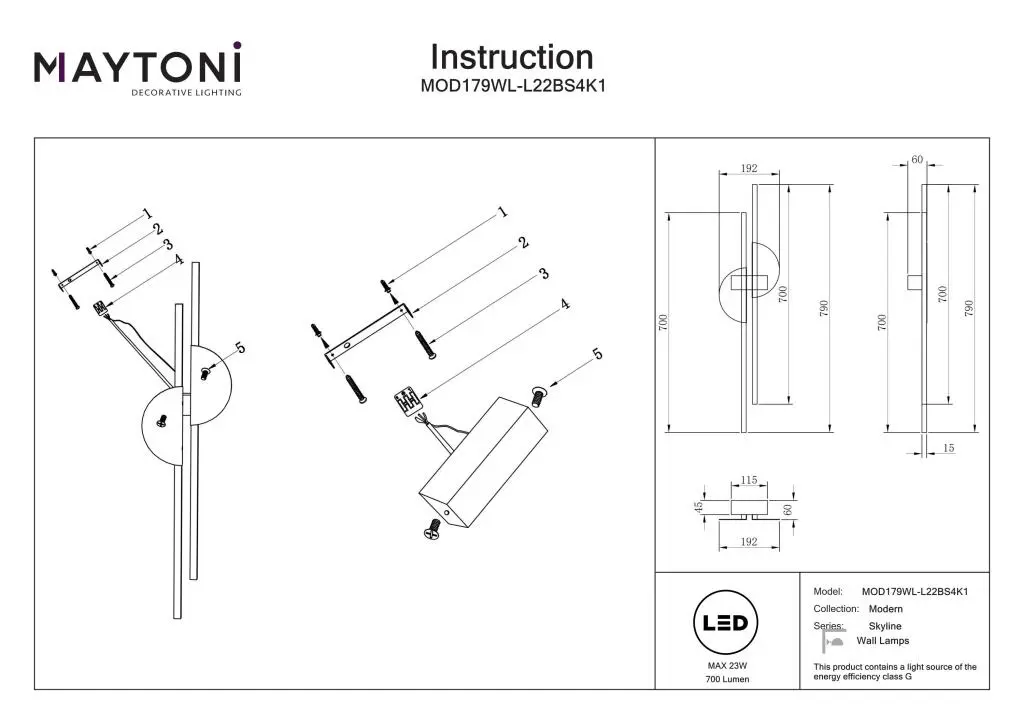 MAYTONI
DECORATIVE LIGHTING

Instruction
MOD179WL-L22BS4K1

1
2
3
4
5

1
2
3
4
5

192
700
700
790

60
700
700
790
15

115
45
60
192

LED
MAX 23W
700 Lumen

Model: MOD179WL-L22BS4K1
Collection: Modern
Series: Skyline
Wall Lamps

This product contains a light source of the energy efficiency class G