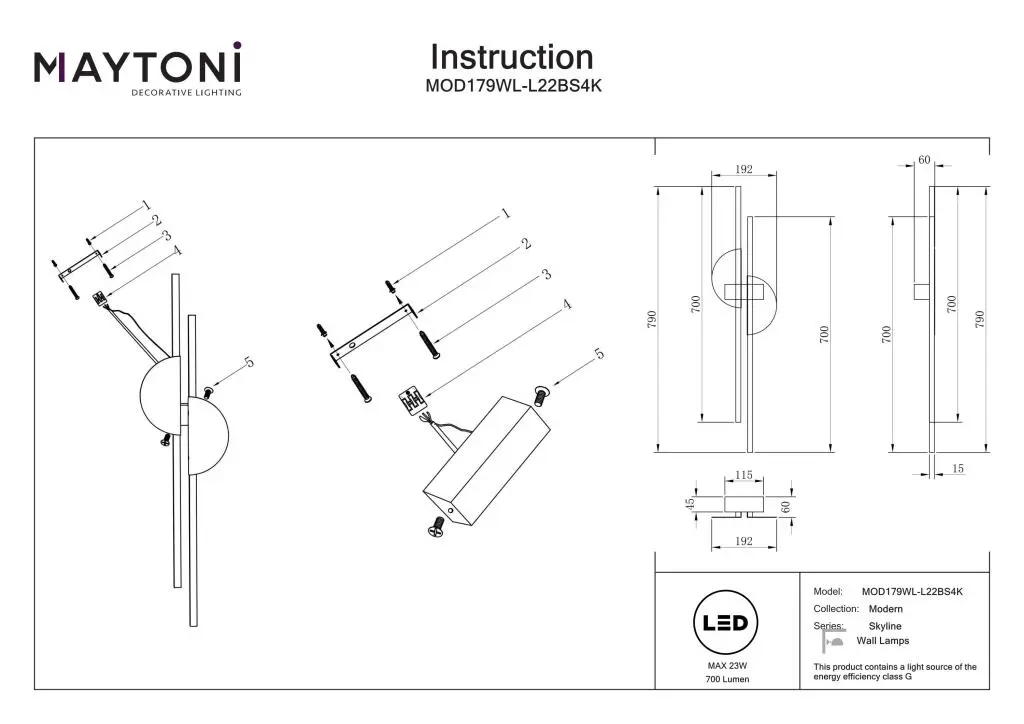 MAYTONI
DECORATIVE LIGHTING

Instruction
MOD179WL-L22BS4K

1
2
3
4
5

1
2
3
4
5

192
790
700
700

60
700
700
790
15

115
45
60
192

LED
MAX 23W
700 Lumen

Model: MOD179WL-L22BS4K
Collection: Modern
Series: Skyline
Wall Lamps
This product contains a light source of the energy efficiency class G