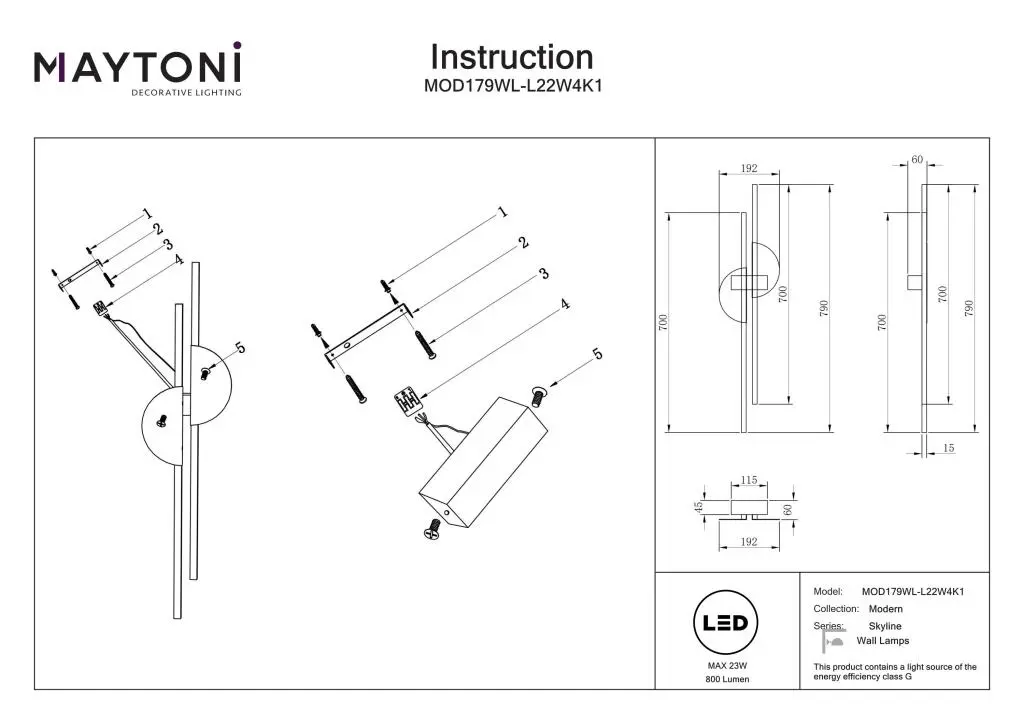 MAYTONI
DECORATIVE LIGHTING

Instruction
MOD179WL-L22W4K1

1
2
3
4
5

1
2
3
4
5

192
700
700
790

60
700
700
790
15

115
45
60
192

LED
MAX 23W
800 Lumen

Model: MOD179WL-L22W4K1
Collection: Modern
Series: Skyline
Wall Lamps

This product contains a light source of the energy efficiency class G