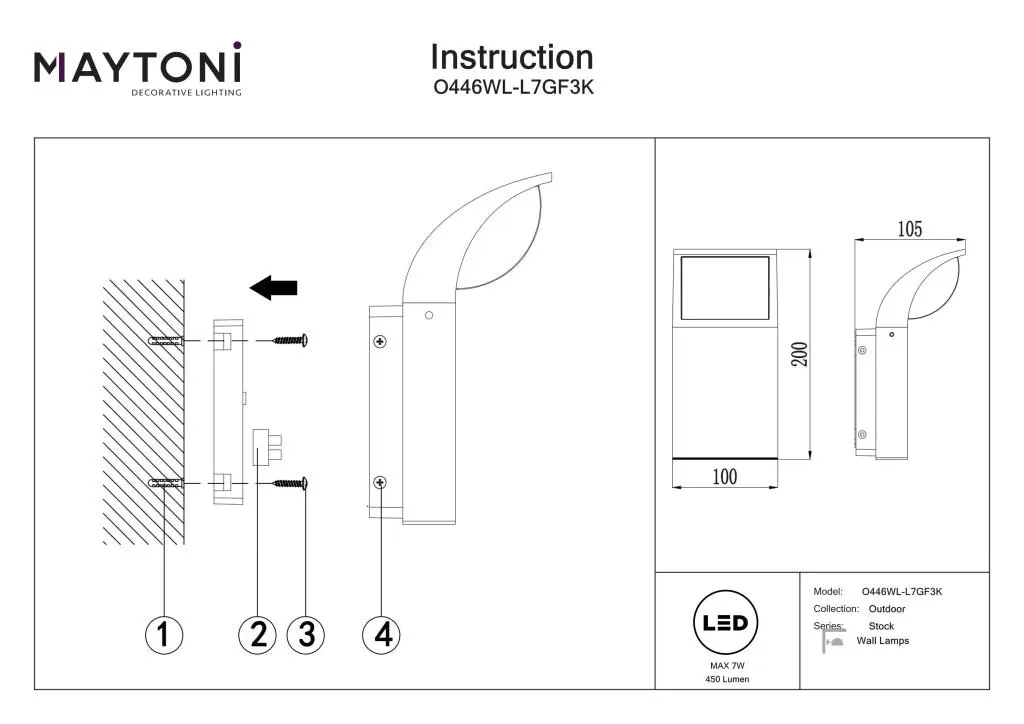 MAYTONI
DECORATIVE LIGHTING

Instruction
O446WL-L7GF3K

1 2 3 4

105
200
100

LED
MAX 7W
450 Lumen

Model: O446WL-L7GF3K
Collection: Outdoor
Series: Stock
Wall Lamps