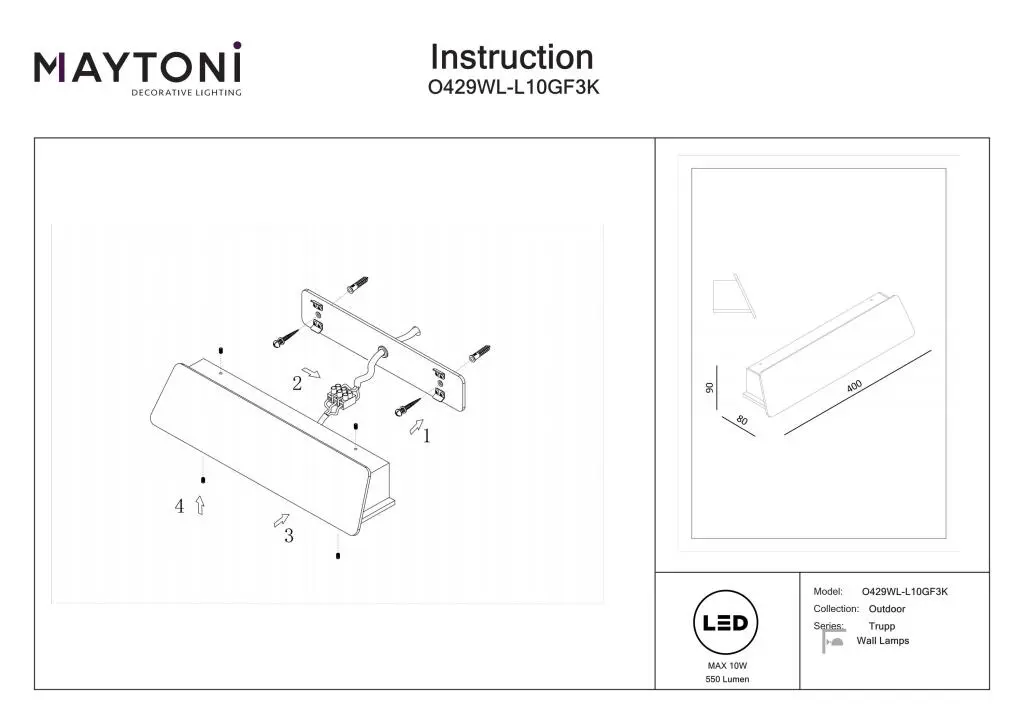 MAYTONI
DECORATIVE LIGHTING

Instruction
O429WL-L10GF3K

2
1
4
3

90
80
400

LED
MAX 10W
550 Lumen

Model: O429WL-L10GF3K
Collection: Outdoor
Series: Trupp
Wall Lamps