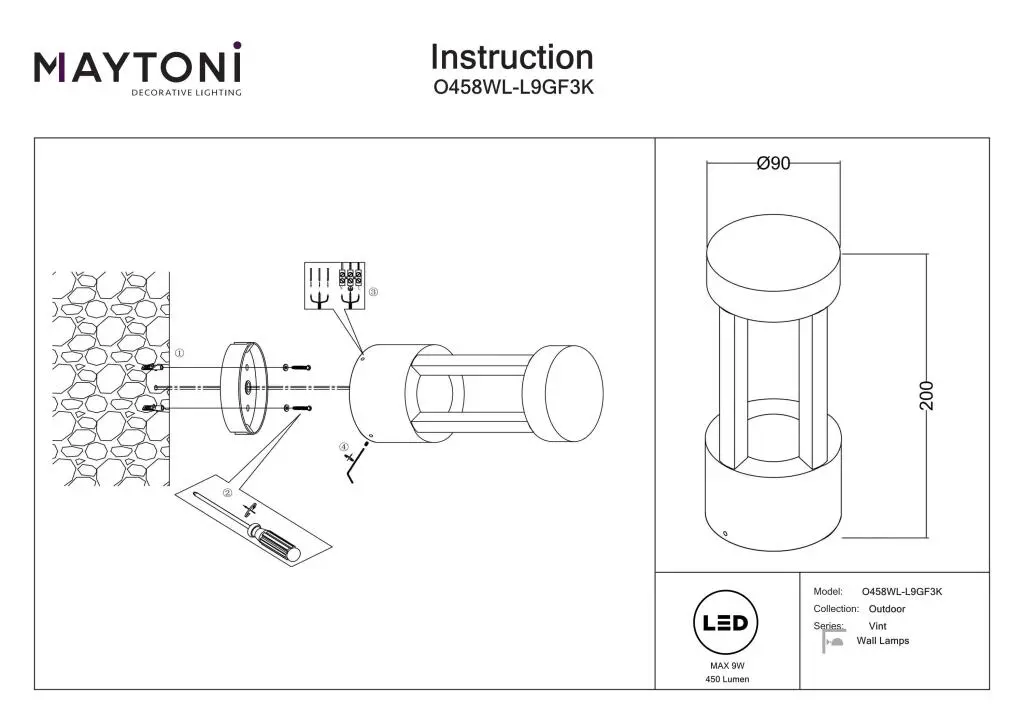 MAYTONI
DECORATIVE LIGHTING

Instruction
O458WL-L9GF3K

①

②

③

④

Ø90

200

LED

MAX 9W
450 Lumen

Model: O458WL-L9GF3K
Collection: Outdoor
Series: Vint
Wall Lamps