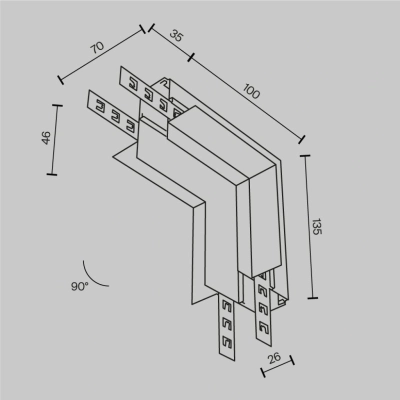 70
35
100
46
135
90°
26