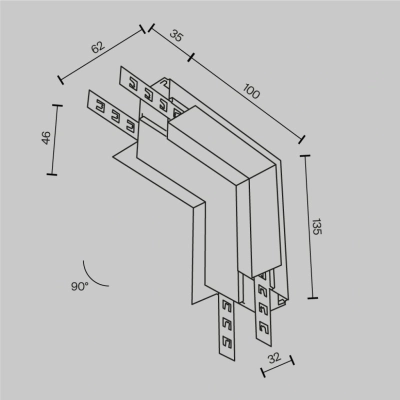 62
35
100
46
135
90°
32